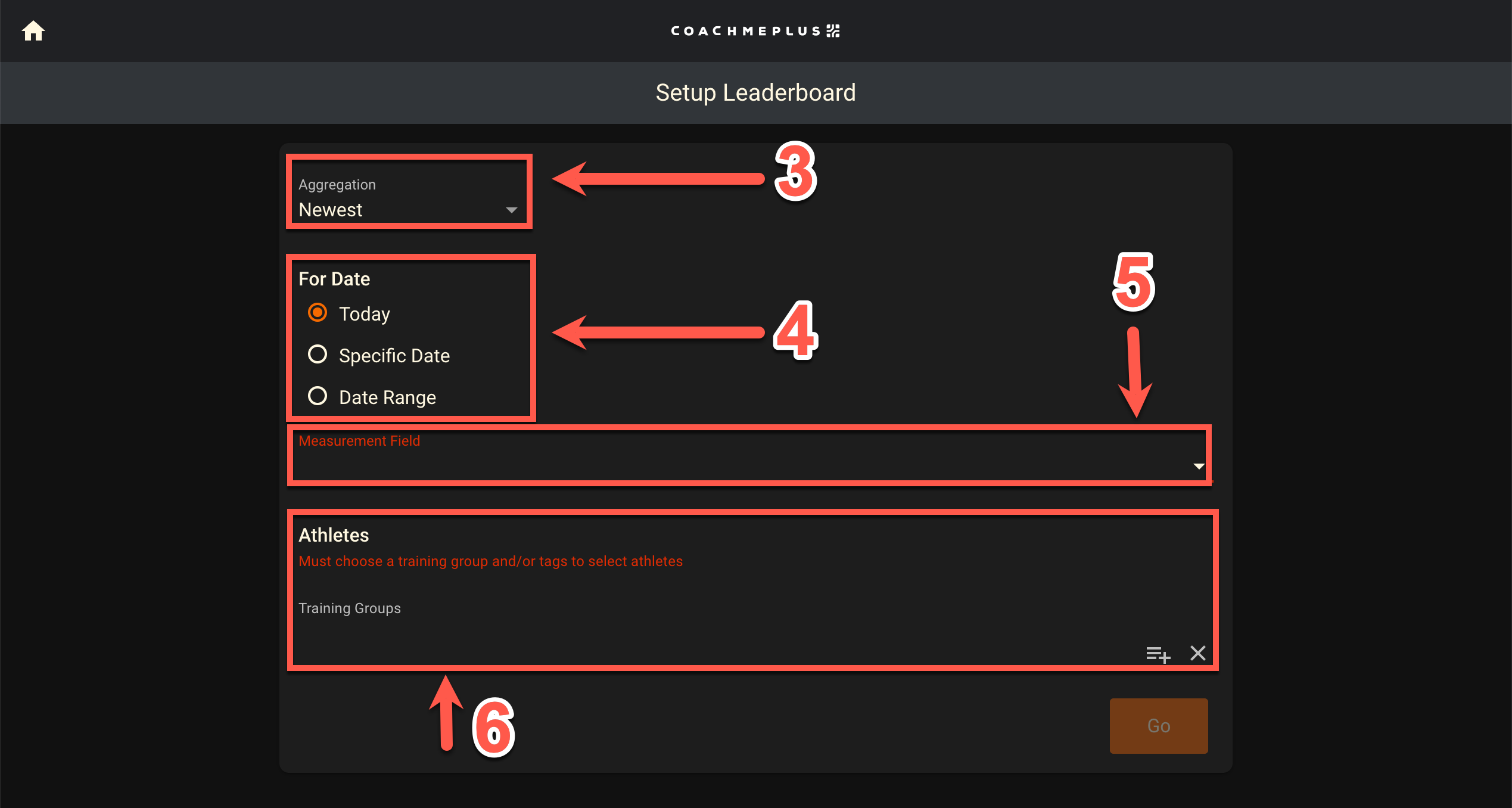 COACHMEPLUS

Setup Leaderboard

Aggregation
Newest

3

For Date
Today
Specific Date
Date Range

4

5

Measurement Field

Athletes
Must choose a training group and/or tags to select athletes

Training Groups

6

Go